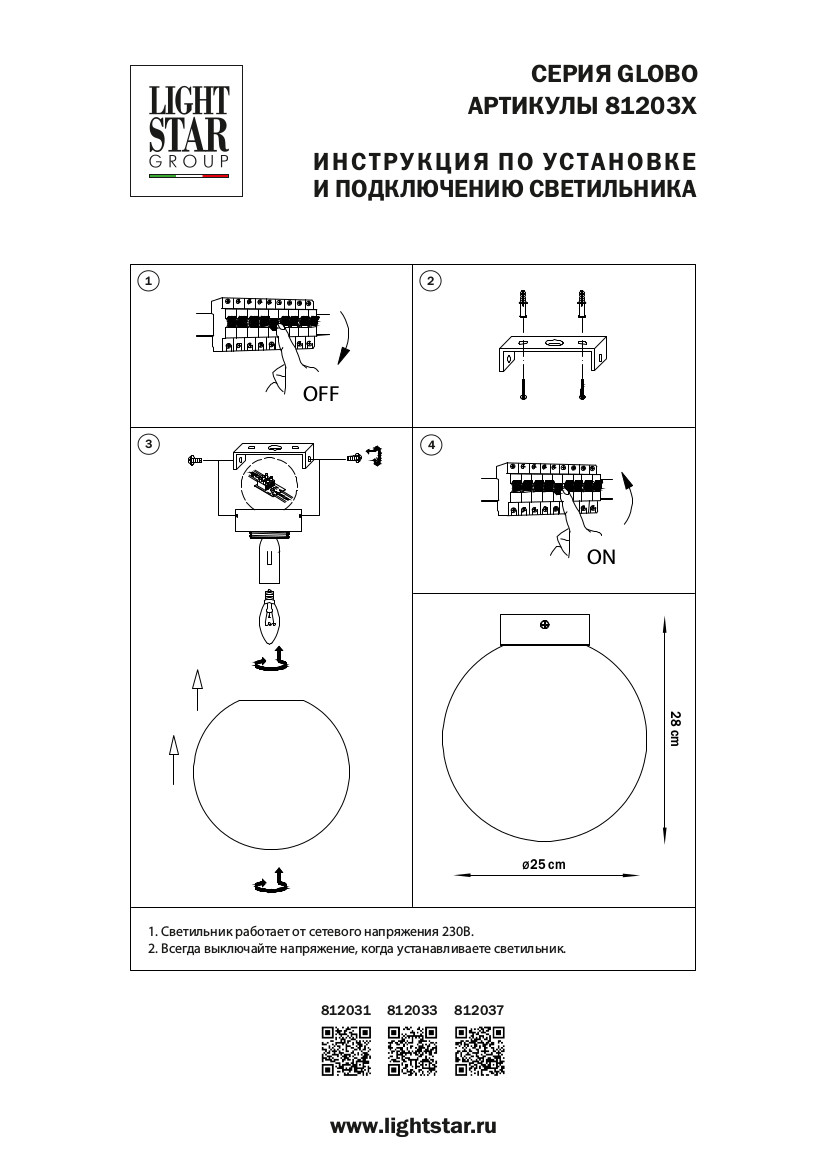 LIGHT STAR GROUP

СЕРИЯ GLOBO
АРТИКУЛЫ 81203X

ИНСТРУКЦИЯ ПО УСТАНОВКЕ
И ПОДКЛЮЧЕНИЮ СВЕТИЛЬНИКА

1

OFF

2

3

4

ON

28 cm

ø25 cm

1. Светильник работает от сетевого напряжения 230В.
2. Всегда выключайте напряжение, когда устанавливаете светильник.

812031 812033 812037

www.lightstar.ru